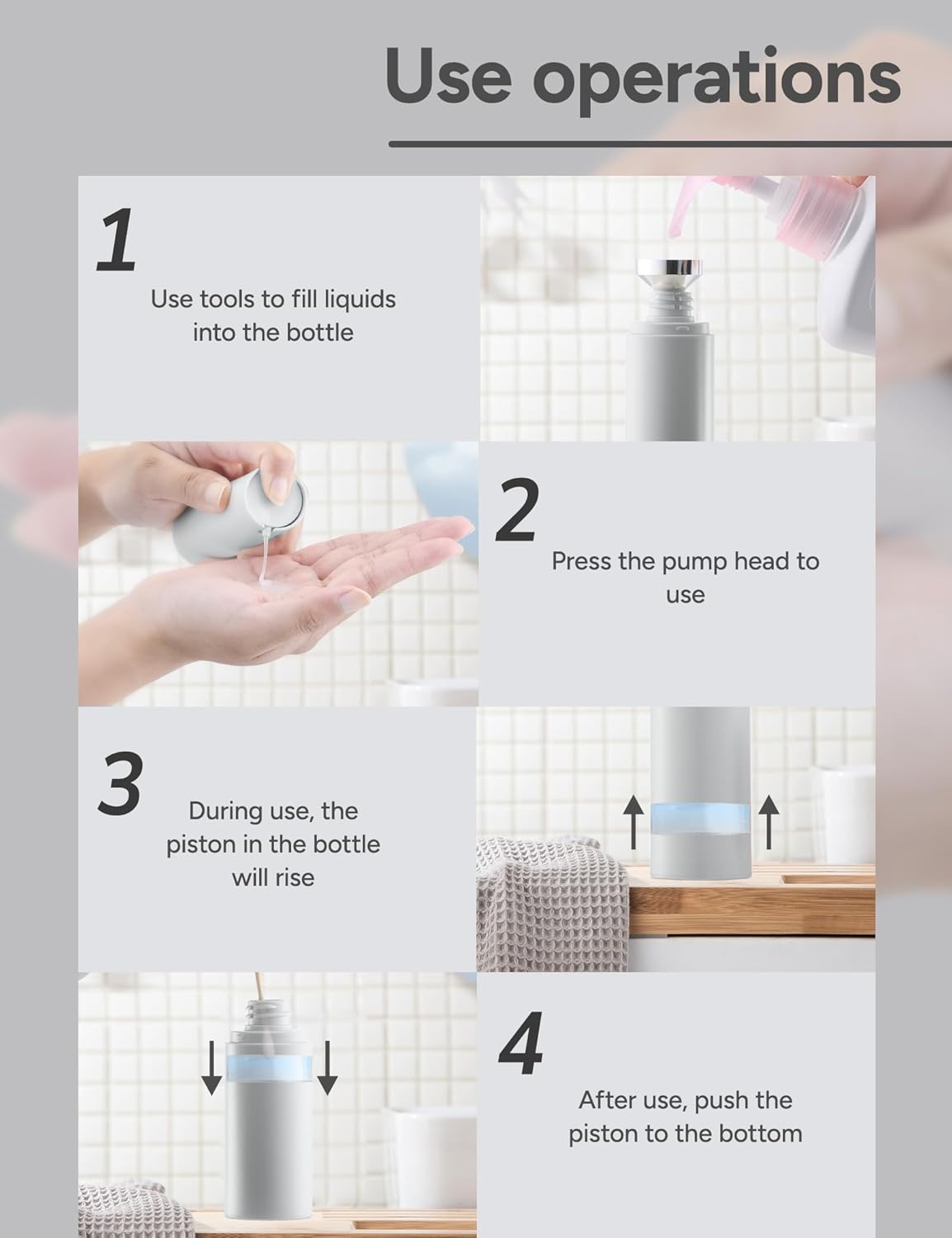 Use operations

1

Use tools to fill liquids into the bottle

2

Press the pump head to use

3

During use, the piston in the bottle will rise

4

After use, push the piston to the bottom