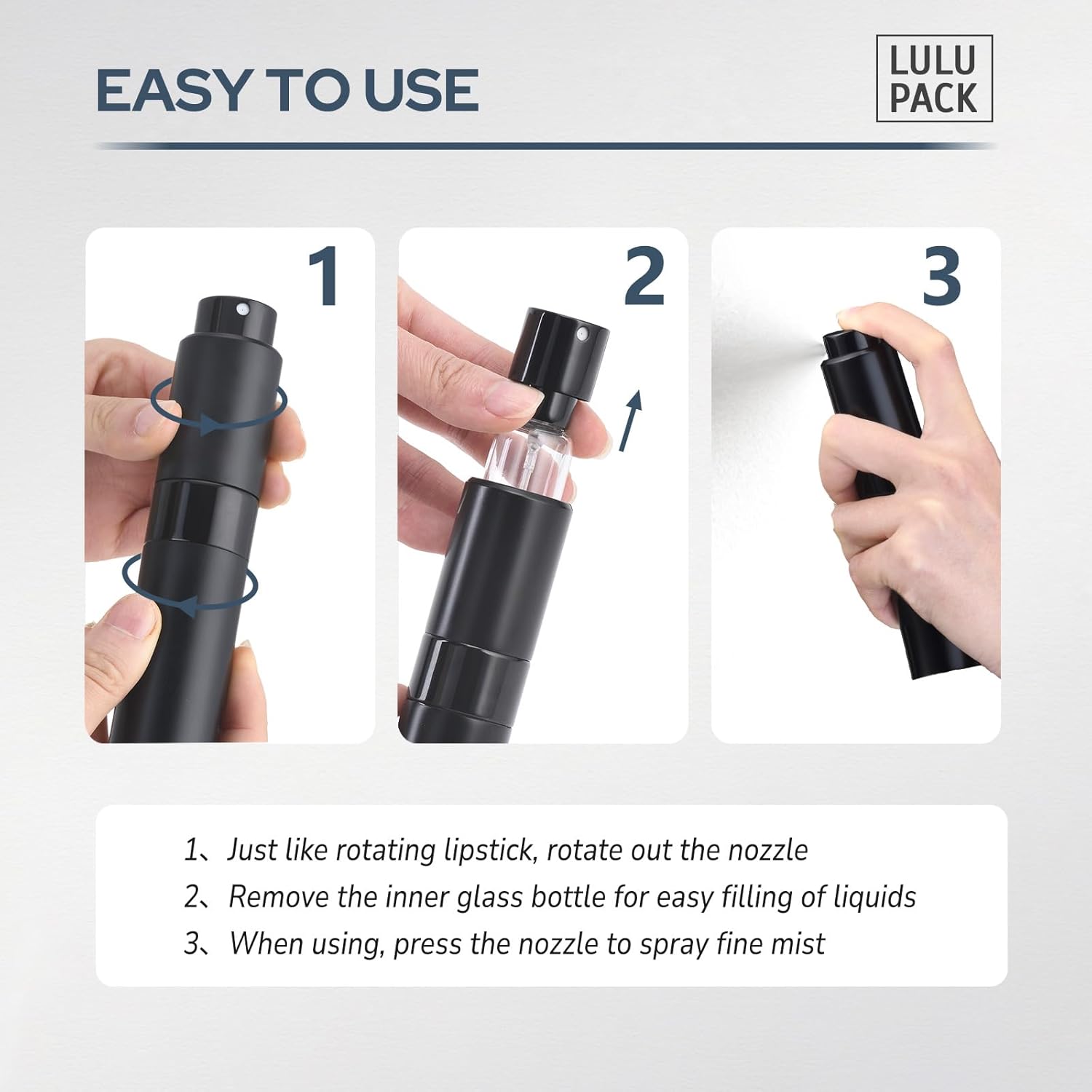 EASY TO USE

LULU PACK

1

2

3

1、Just like rotating lipstick, rotate out the nozzle
2、Remove the inner glass bottle for easy filling of liquids
3、When using, press the nozzle to spray fine mist