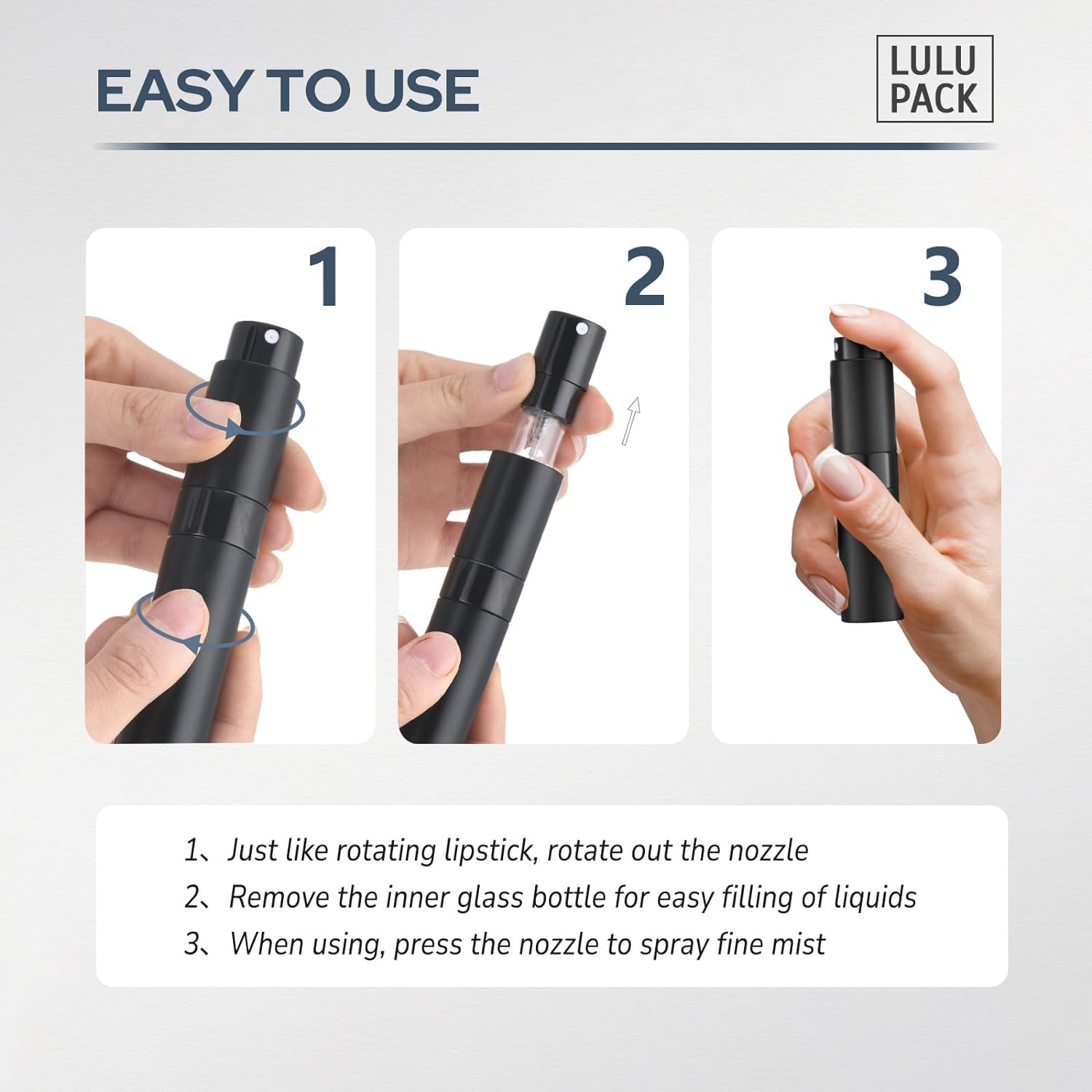 EASY TO USE

LULU PACK

1

2

3

1、Just like rotating lipstick, rotate out the nozzle
2、Remove the inner glass bottle for easy filling of liquids
3、When using, press the nozzle to spray fine mist