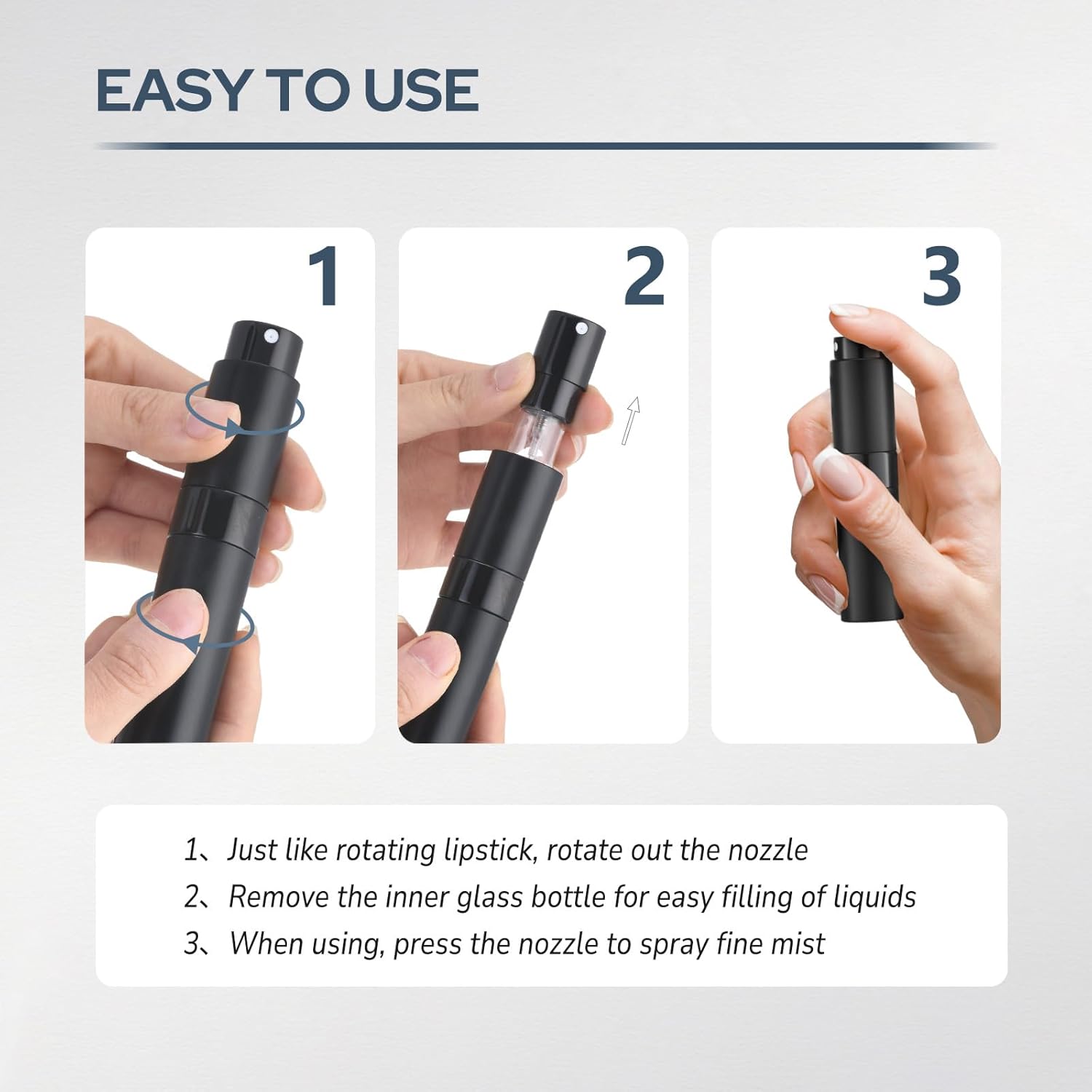 EASY TO USE

1

2

3

1、Just like rotating lipstick, rotate out the nozzle
2、Remove the inner glass bottle for easy filling of liquids
3、When using, press the nozzle to spray fine mist