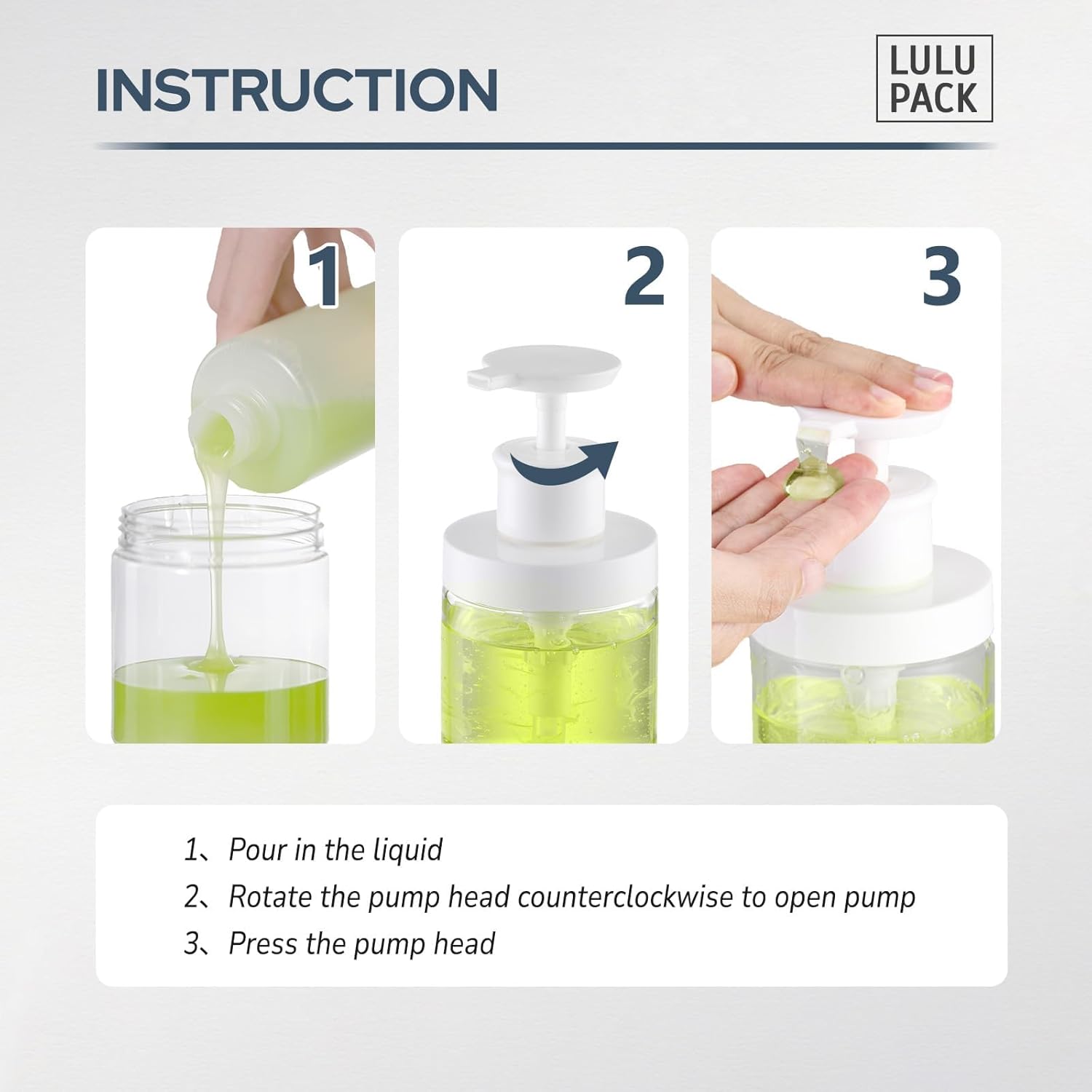 INSTRUCTION

LULU PACK

1

2

3

1、Pour in the liquid
2、Rotate the pump head counterclockwise to open pump
3、Press the pump head